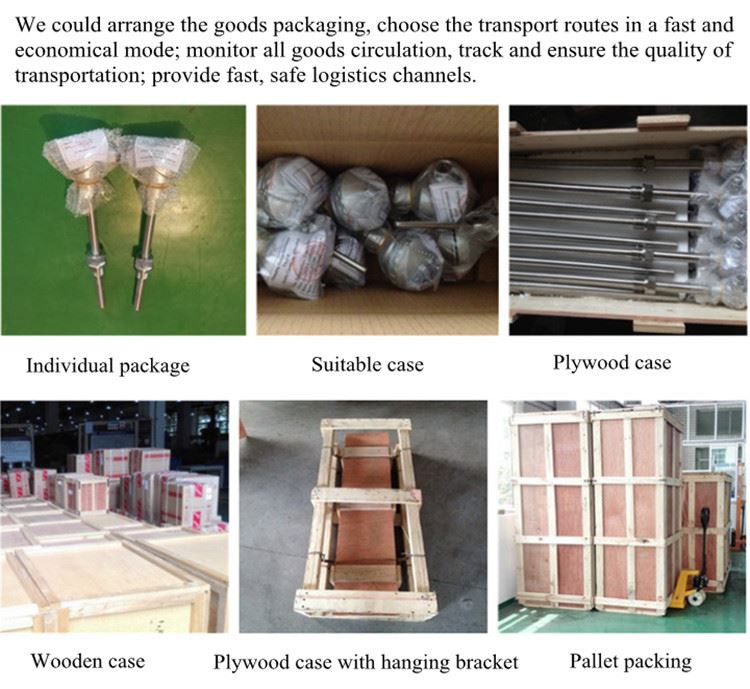 We could arrange the goods packaging, choose the transport routes in a fast and economical mode; monitor all goods circulation, track and ensure the quality of transportation; provide fast, safe logistics channels.

Individual package

Suitable case

Plywood case

Wooden case

Plywood case with hanging bracket

Pallet packing